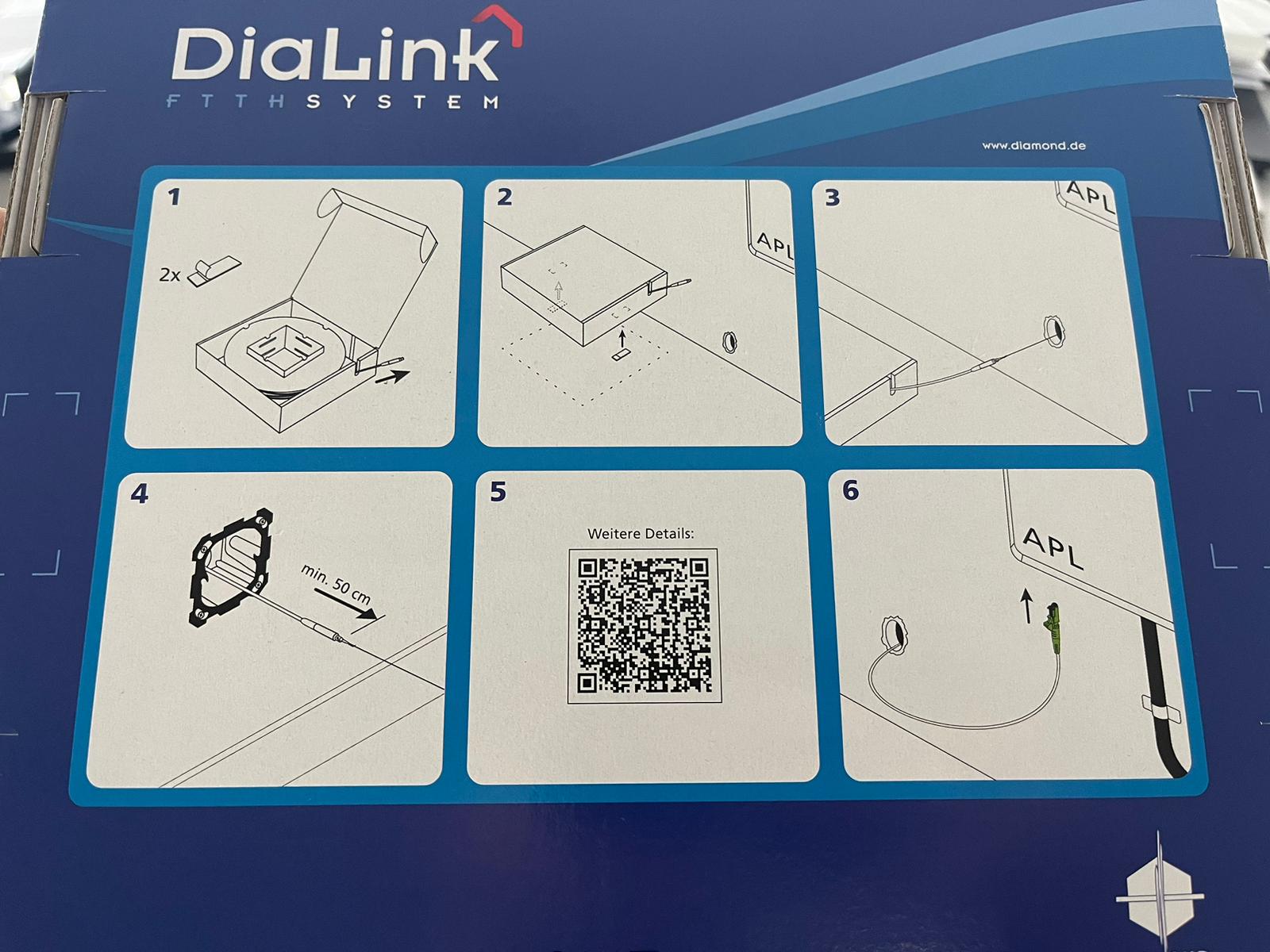 DiaLink
FTTH SYSTEM

www.diamond.de

1
2x

2
APL

3
APL

4
min. 50 cm

5
Weitere Details:

6
APL